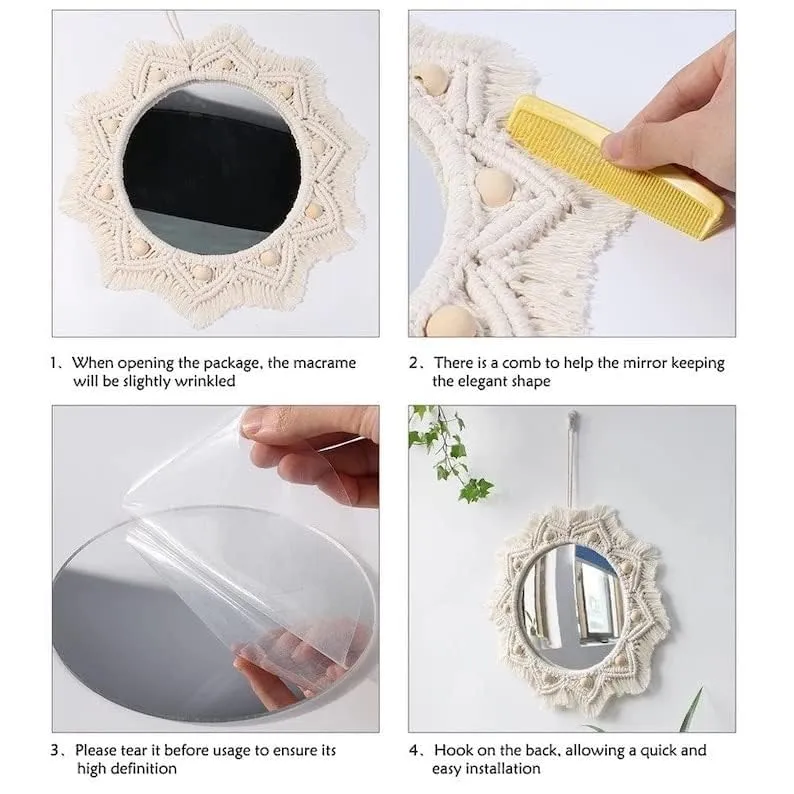 1、When opening the package, the macrame will be slightly wrinkled

2、There is a comb to help the mirror keeping the elegant shape

3、Please tear it before usage to ensure its high definition

4、Hook on the back, allowing a quick and easy installation